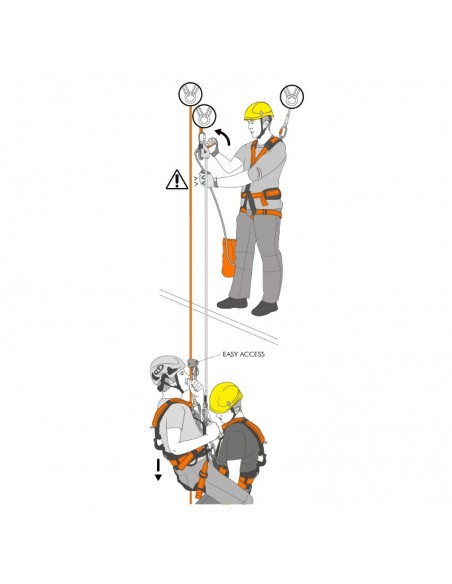 EASY ACCESS