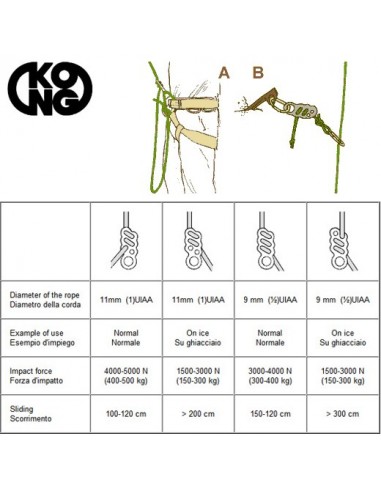 KONG

A B

| | | | | |
|---|---|---|---|---|
| Diameter of the rope Diametro della corda | 11mm (1)UIAA | 11mm (1)UIAA | 9 mm (½)UIAA | 9 mm (½)UIAA |
| Example of use Esempio d'impiego | Normal Normale | On ice Su ghiacciaio | Normal Normale | On ice Su ghiacciaio |
| Impact force Forza d'impatto | 4000-5000 N (400-500 kg) | 1500-3000 N (150-300 kg) | 3000-4000 N (300-400 kg) | 1500-3000 N (150-300 kg) |
| Sliding Scorrimento | 100-120 cm | > 200 cm | 150-120 cm | > 300 cm |