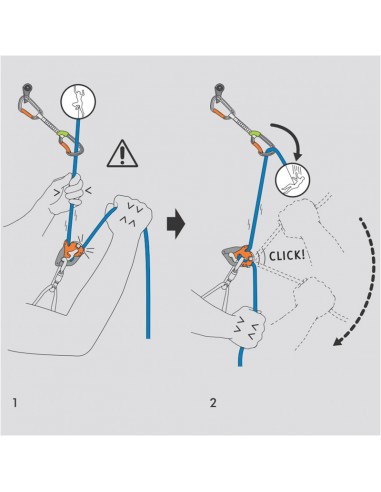 CLICK!

1

2