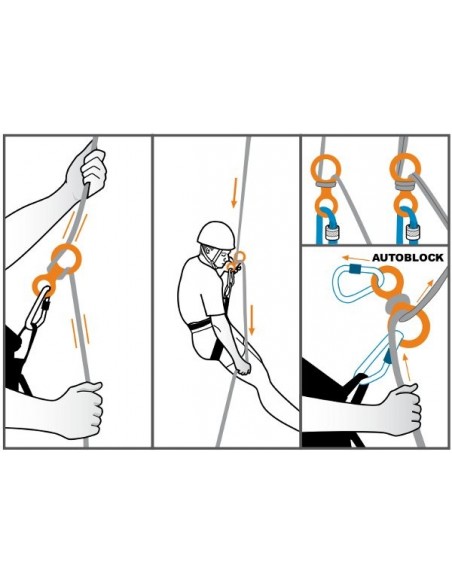 AUTOBLOCK